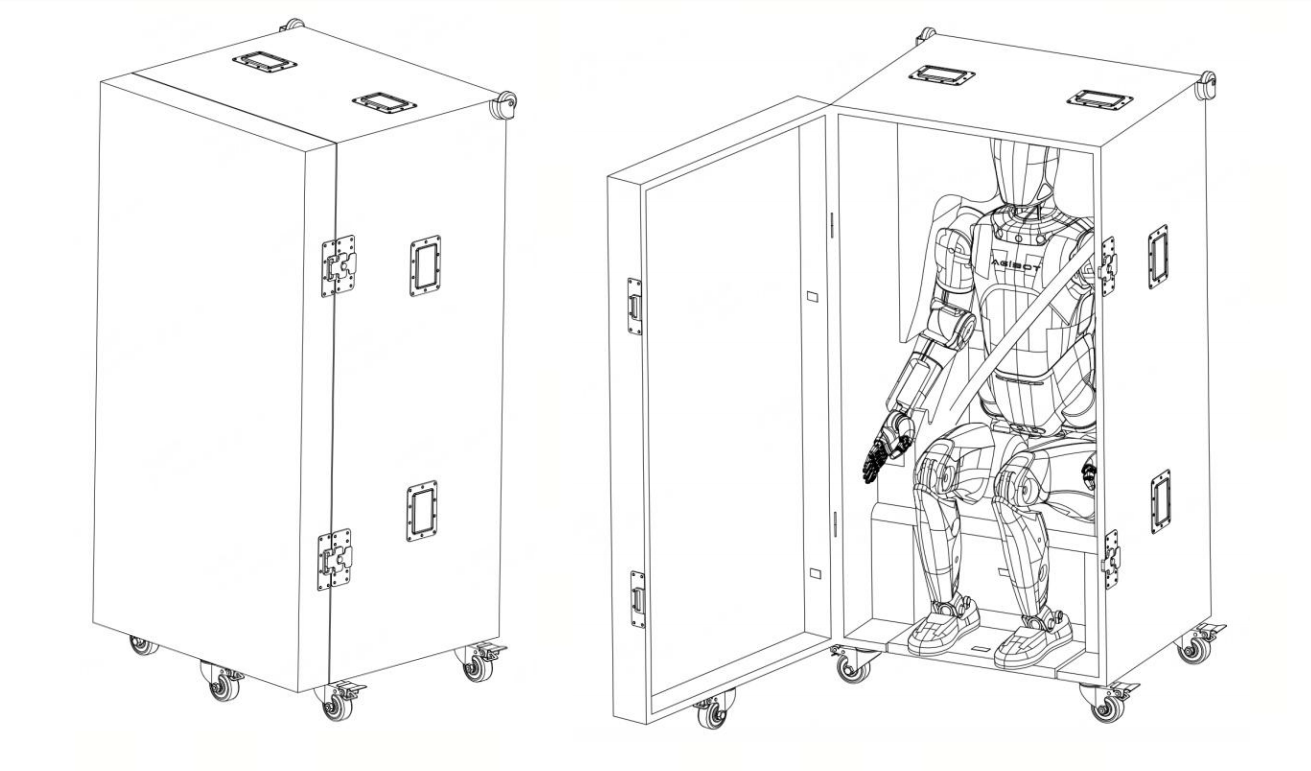 AGIBOT